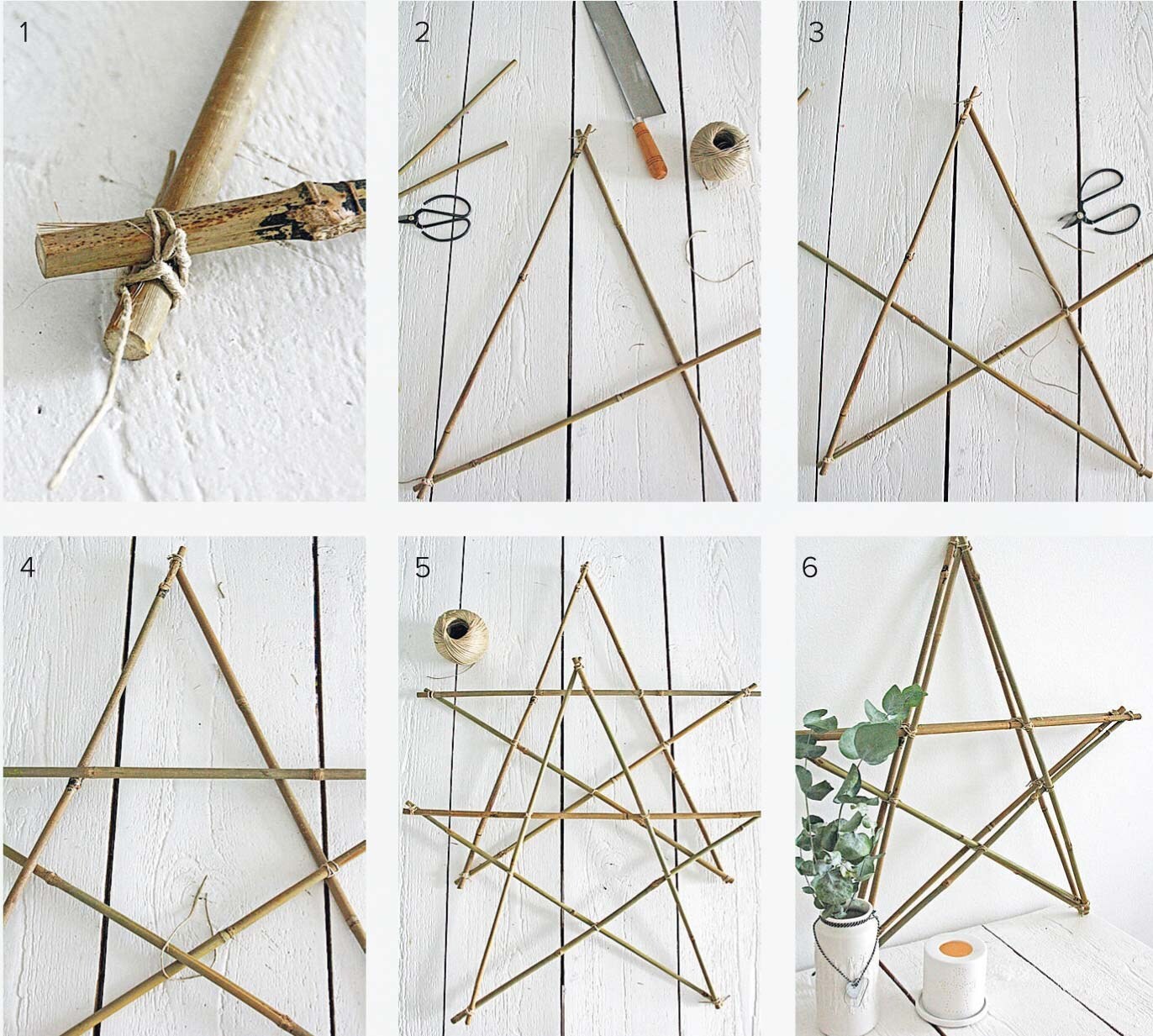 1

2

3

4

5

6