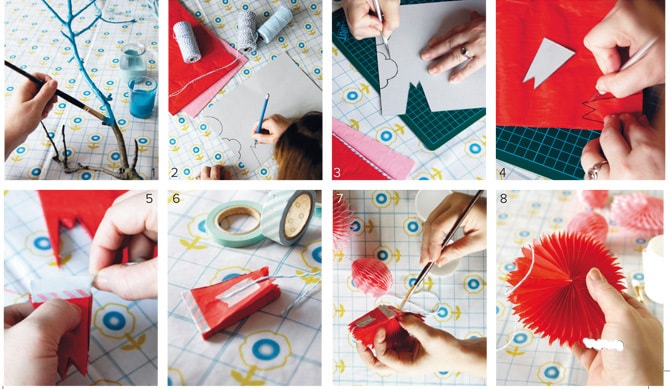 1

2

3

4

5

6

7

8