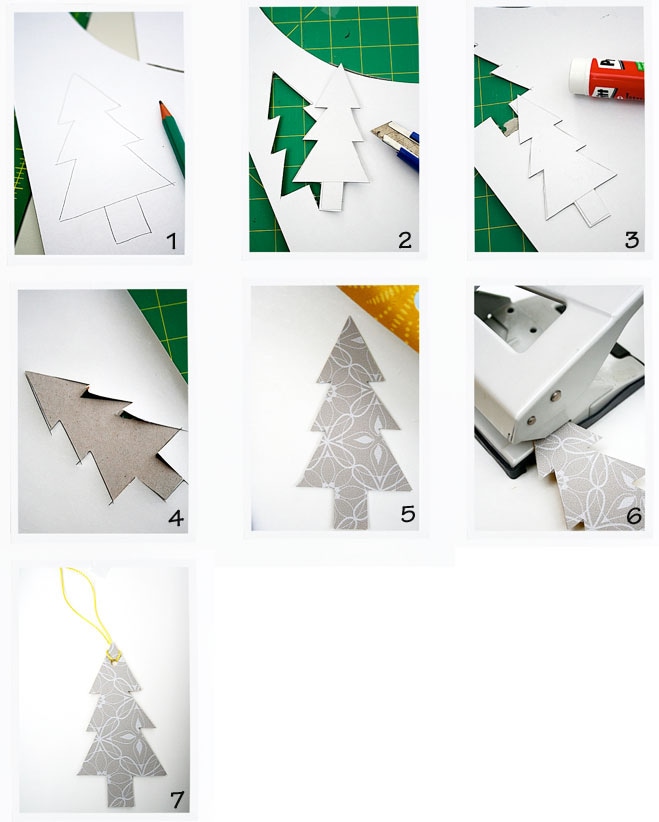 1

2

3

4

5

6

7